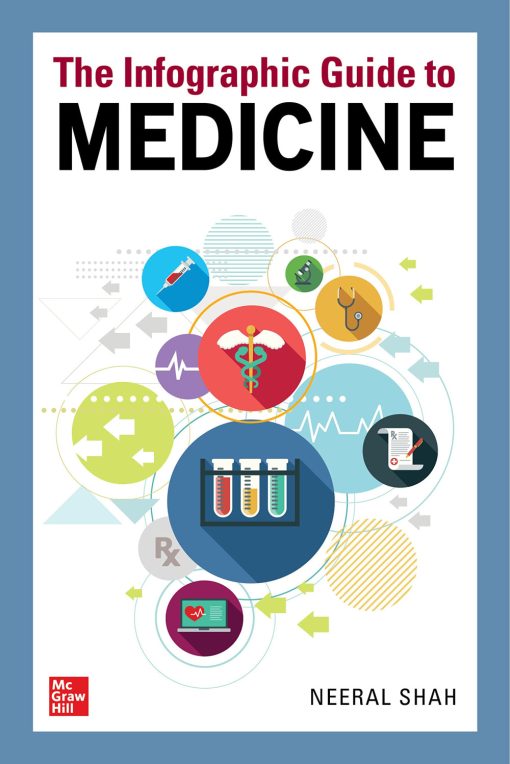 The Infographic Guide to
MEDICINE

Rx

Rx

Mc
Graw
Hill

NEERAL SHAH